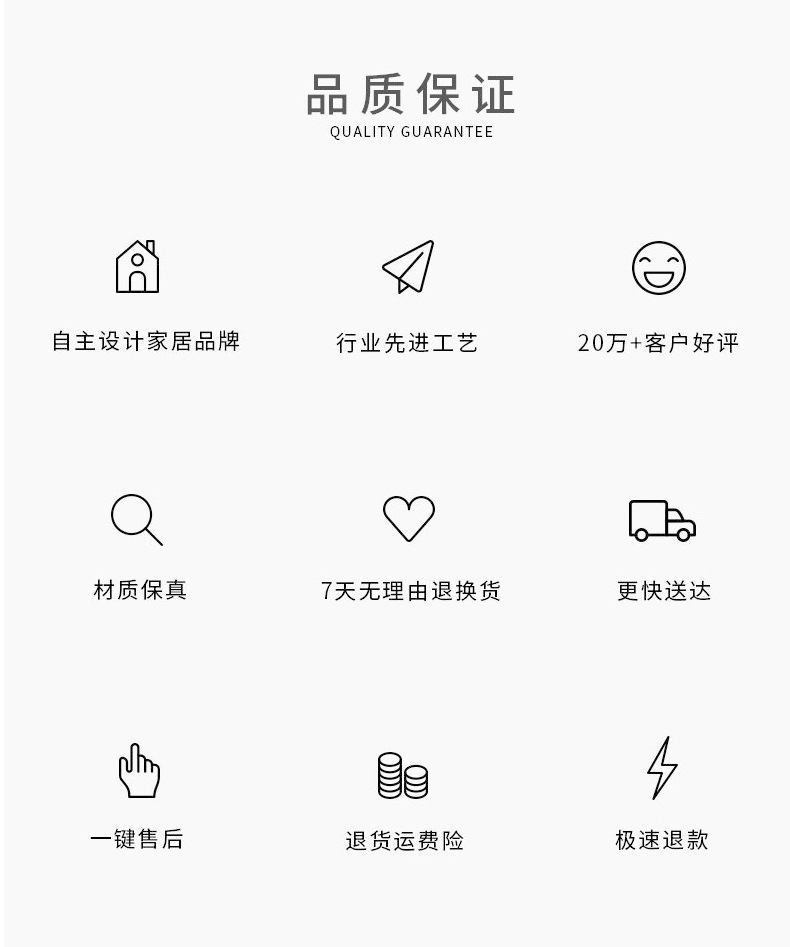 品质保证
QUALITY GUARANTEE

自主设计家居品牌

行业先进工艺

20万+客户好评

材质保真

7天无理由退换货

更快送达

一键售后

退货运费险

极速退款